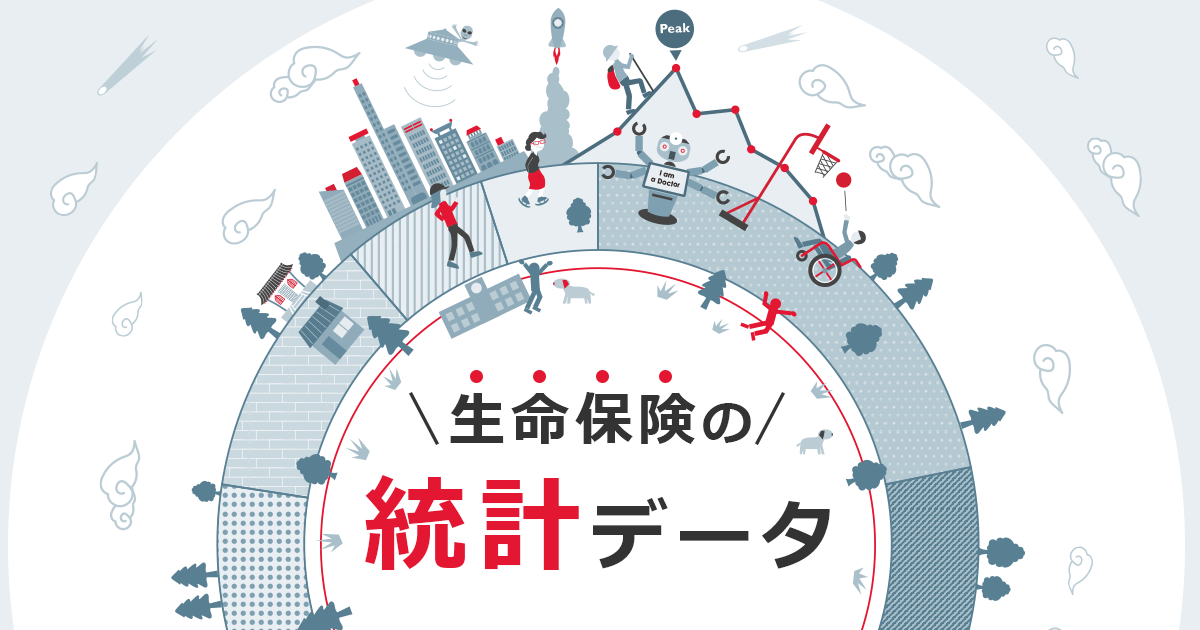 Peak

I am a Doctor

＼生命保険の／

統計データ